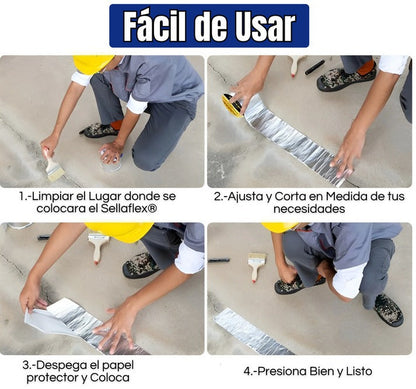 Fácil de Usar

1.-Limpiar el Lugar donde se colocara el Sellaflex®

2.-Ajusta y Corta en Medida de tus necesidades

3.-Despega el papel protector y Coloca

4.-Presiona Bien y Listo