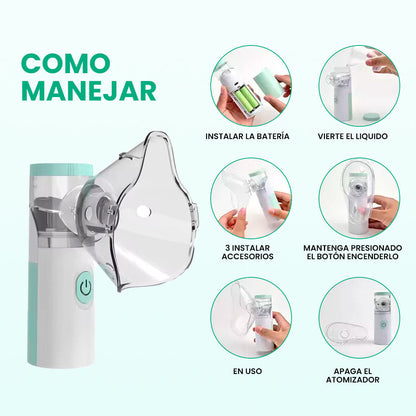 COMO MANEJAR

INSTALAR LA BATERÍA

VIERTE EL LIQUIDO

3 INSTALAR ACCESORIOS

MANTENGA PRESIONADO EL BOTÓN ENCENDERLO

EN USO

APAGA EL ATOMIZADOR