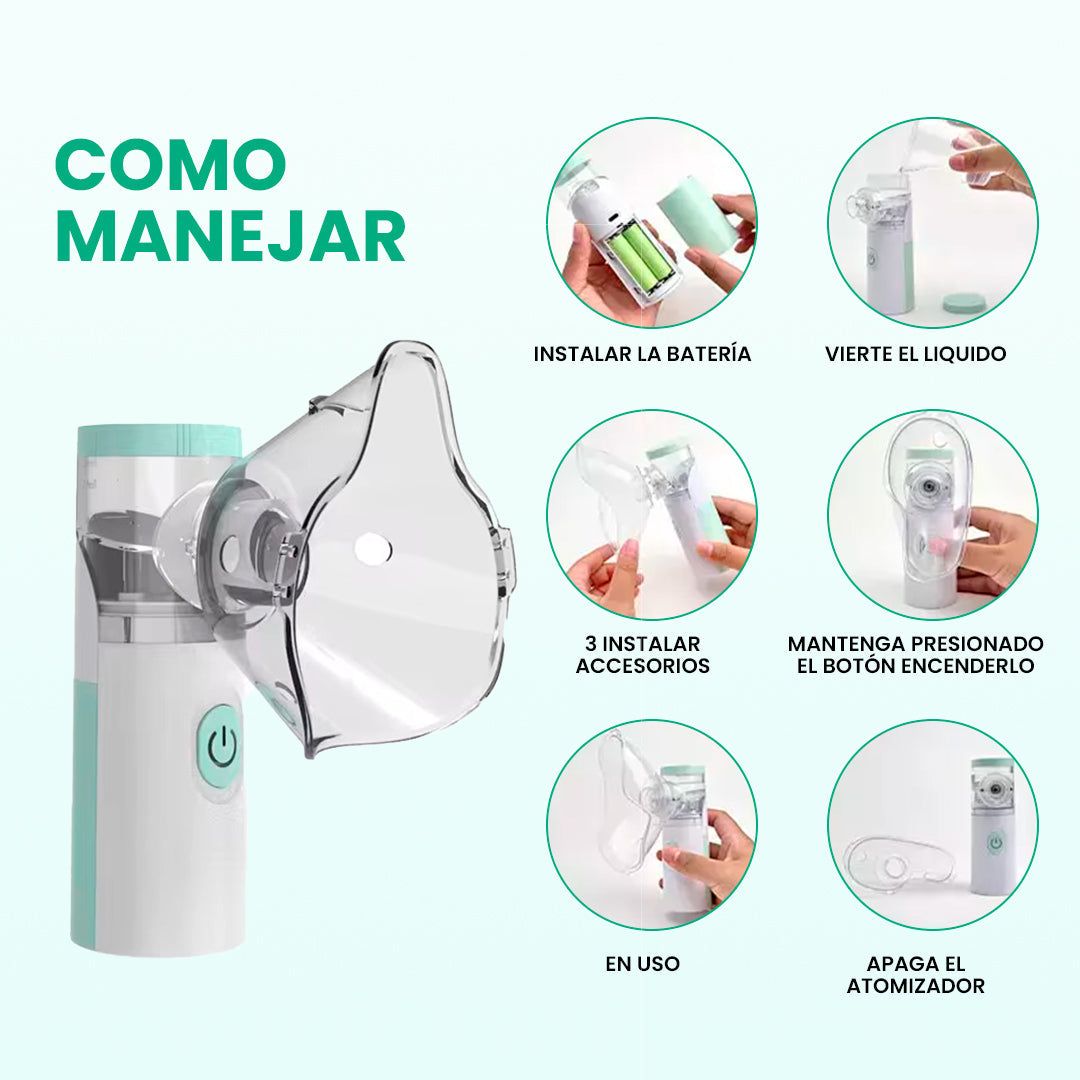 COMO MANEJAR

INSTALAR LA BATERÍA

VIERTE EL LIQUIDO

3 INSTALAR ACCESORIOS

MANTENGA PRESIONADO EL BOTÓN ENCENDERLO

EN USO

APAGA EL ATOMIZADOR